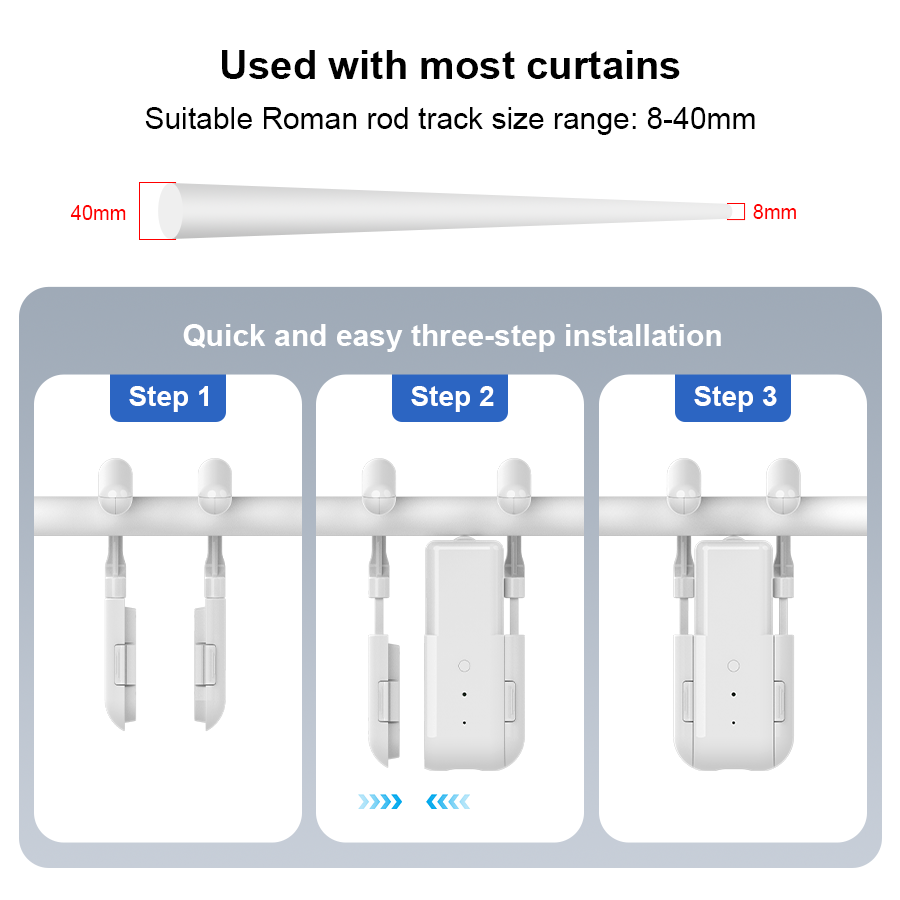 Used with most curtains

Suitable Roman rod track size range: 8-40mm

40mm

8mm

Quick and easy three-step installation

Step 1

Step 2

Step 3